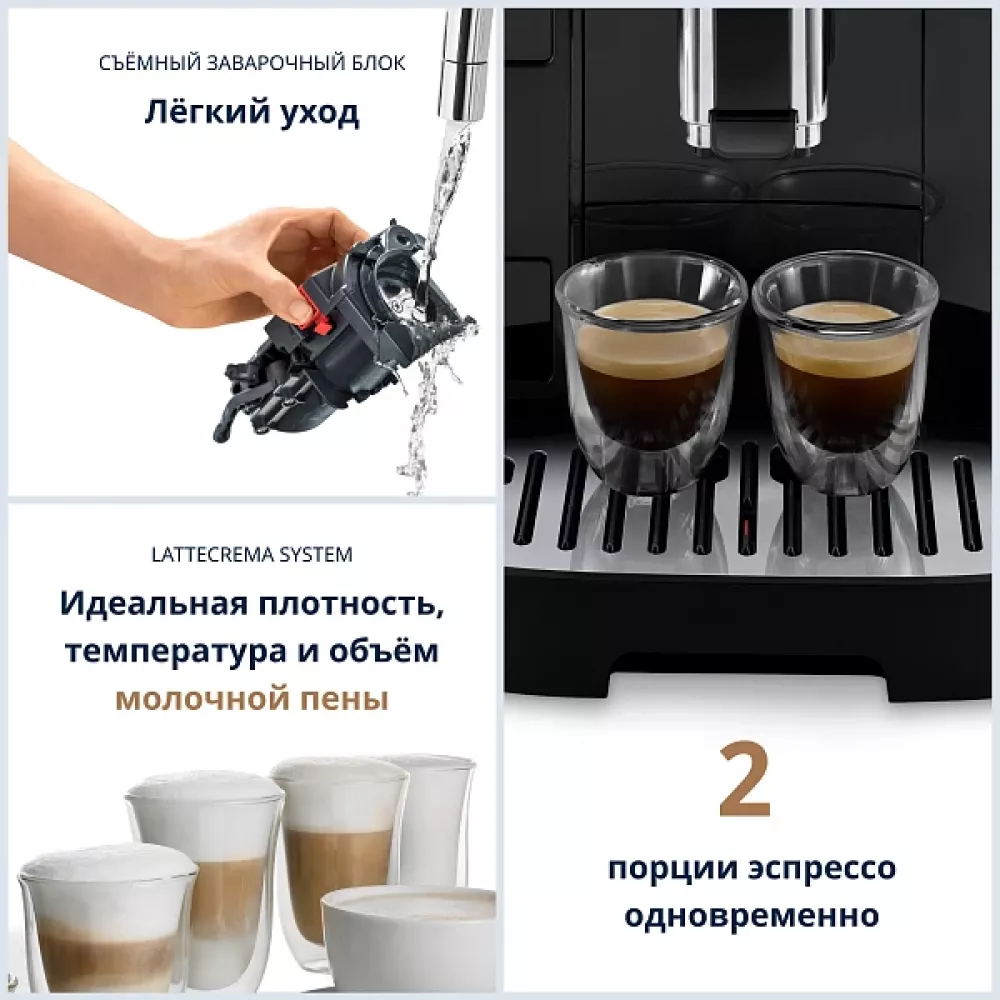 СЪЁМНЫЙ ЗАВАРОЧНЫЙ БЛОК

Лёгкий уход

LATTECREMA SYSTEM

Идеальная плотность, температура и объём молочной пены

2

порции эспрессо одновременно