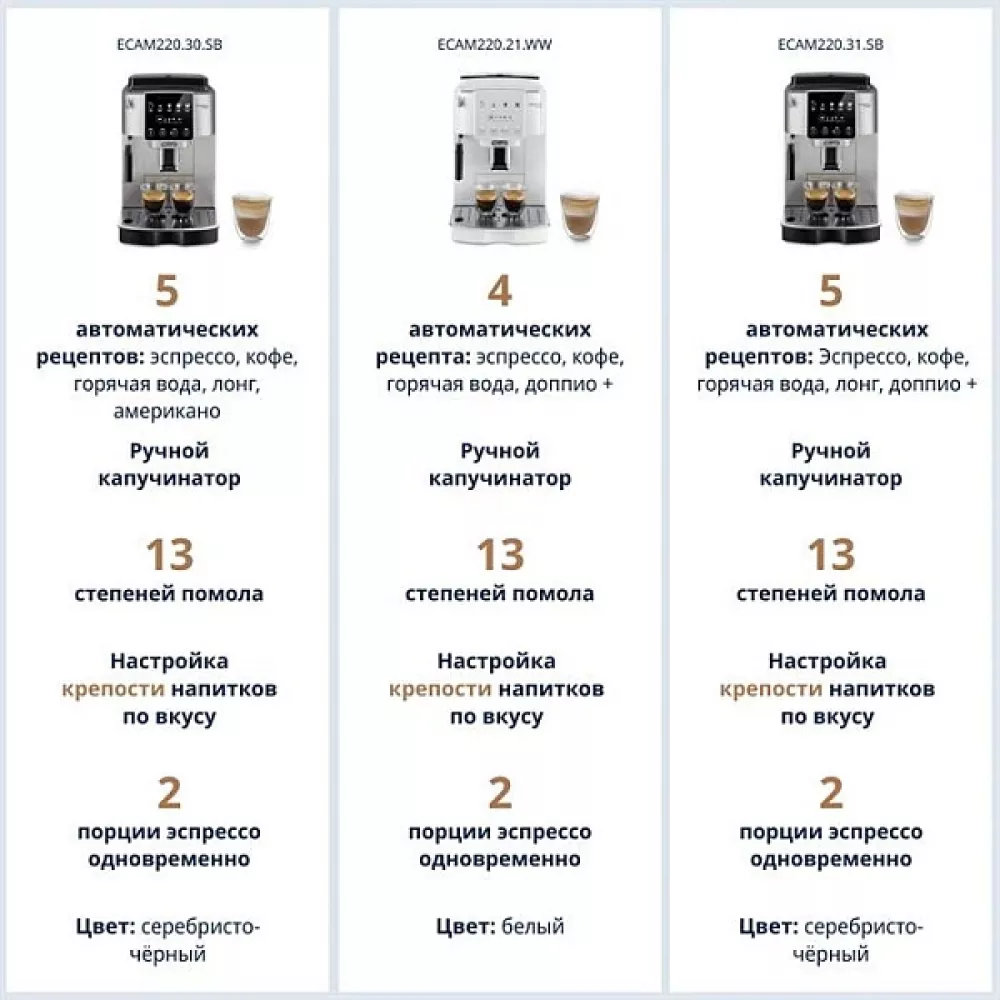 ECAM220.30.SB

5

автоматических рецептов: эспрессо, кофе, горячая вода, лонг, американо

Ручной капучинатор

13

степеней помола

Настройка крепости напитков по вкусу

2

порции эспрессо одновременно

Цвет: серебристо-чёрный

ECAM220.21.WW

4

автоматических рецепта: эспрессо, кофе, горячая вода, доппио +

Ручной капучинатор

13

степеней помола

Настройка крепости напитков по вкусу

2

порции эспрессо одновременно

Цвет: белый

ECAM220.31.SB

5

автоматических рецептов: Эспрессо, кофе, горячая вода, лонг, доппио +

Ручной капучинатор

13

степеней помола

Настройка крепости напитков по вкусу

2

порции эспрессо одновременно

Цвет: серебристо-чёрный